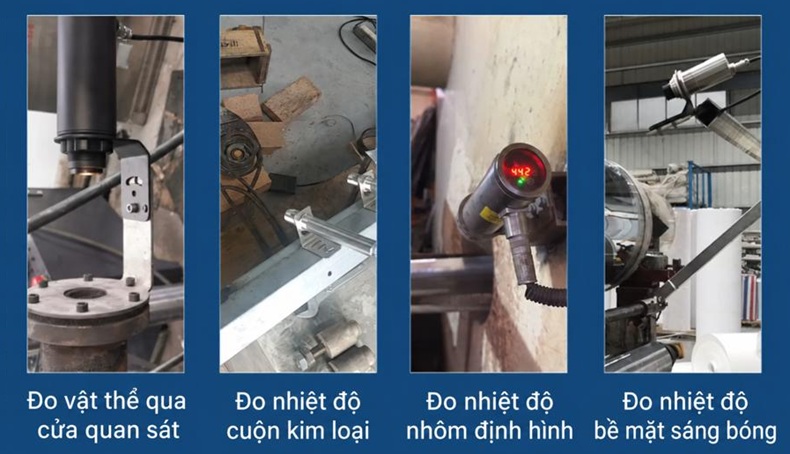 442

Đo vật thể qua cửa quan sát

Đo nhiệt độ cuộn kim loại

Đo nhiệt độ nhôm định hình

Đo nhiệt độ bề mặt sáng bóng